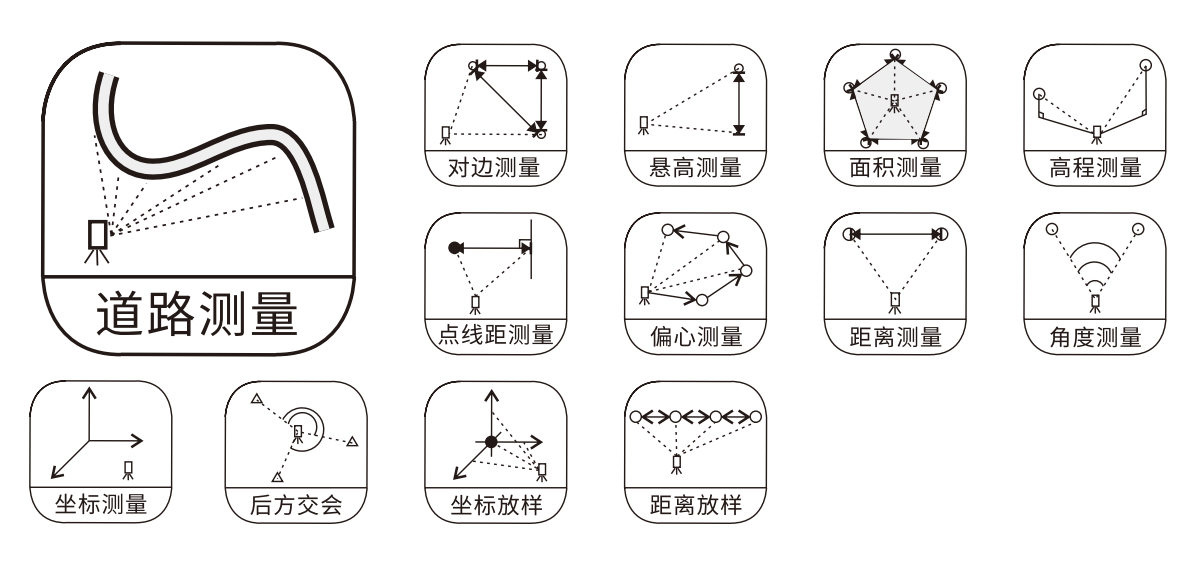 道路测量

对边测量

悬高测量

面积测量

高程测量

点线距测量

偏心测量

距离测量

角度测量

坐标测量

后方交会

坐标放样

距离放样