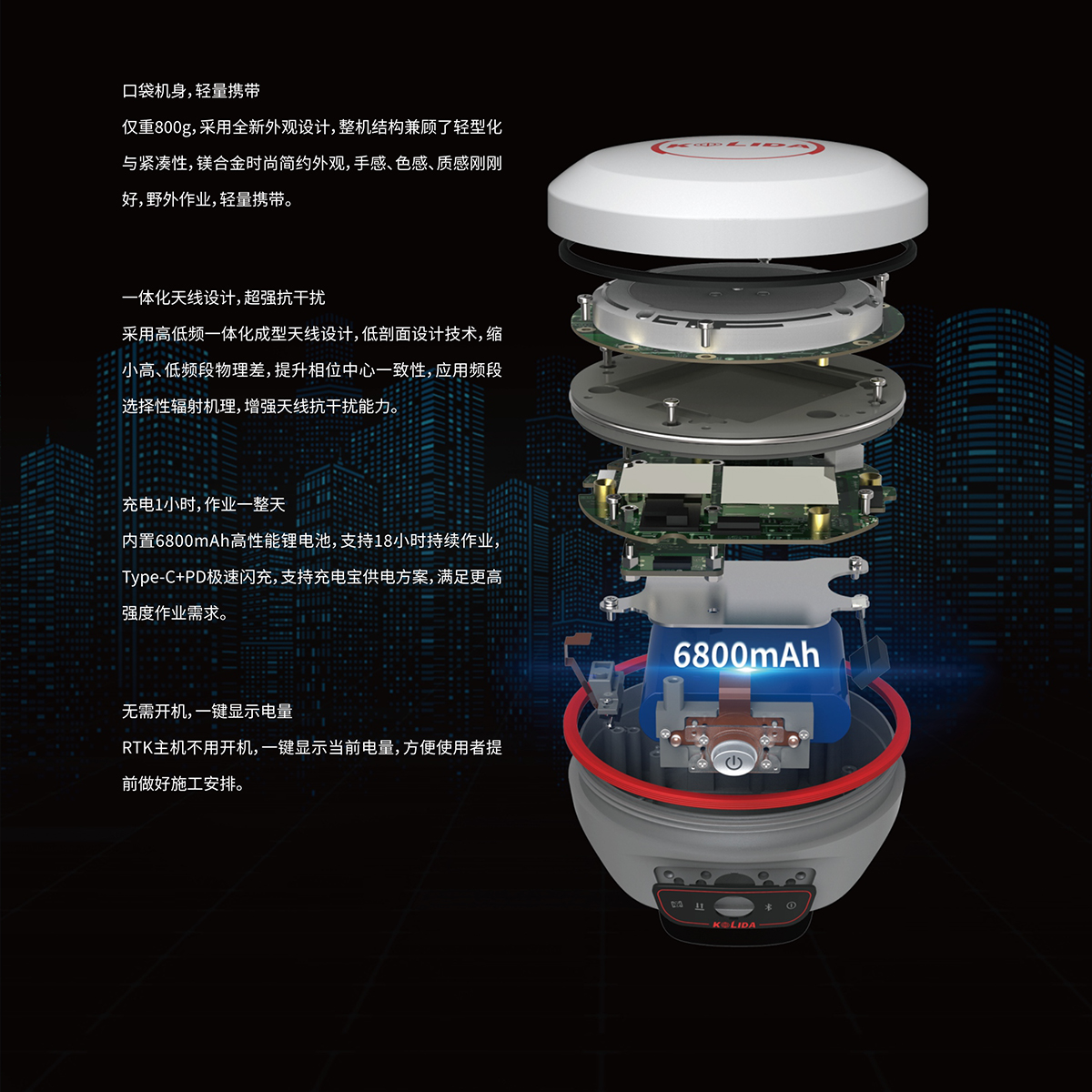 口袋机身，轻量携带

仅重800g，采用全新外观设计，整机结构兼顾了轻型化与紧凑性，镁合金时尚简约外观，手感、色感、质感刚刚好，野外作业，轻量携带。

一体化天线设计，超强抗干扰

采用高低频一体化成型天线设计，低剖面设计技术，缩小高、低频段物理差，提升相位中心一致性，应用频段选择性辐射机理，增强天线抗干扰能力。

充电1小时，作业一整天

内置6800mAh高性能锂电池，支持18小时持续作业，Type-C+PD极速闪充，支持充电宝供电方案，满足更高强度作业需求。

无需开机，一键显示电量

RTK主机不用开机，一键显示当前电量，方便使用者提前做好施工安排。

KOLIDA

6800mAh

KOLIDA